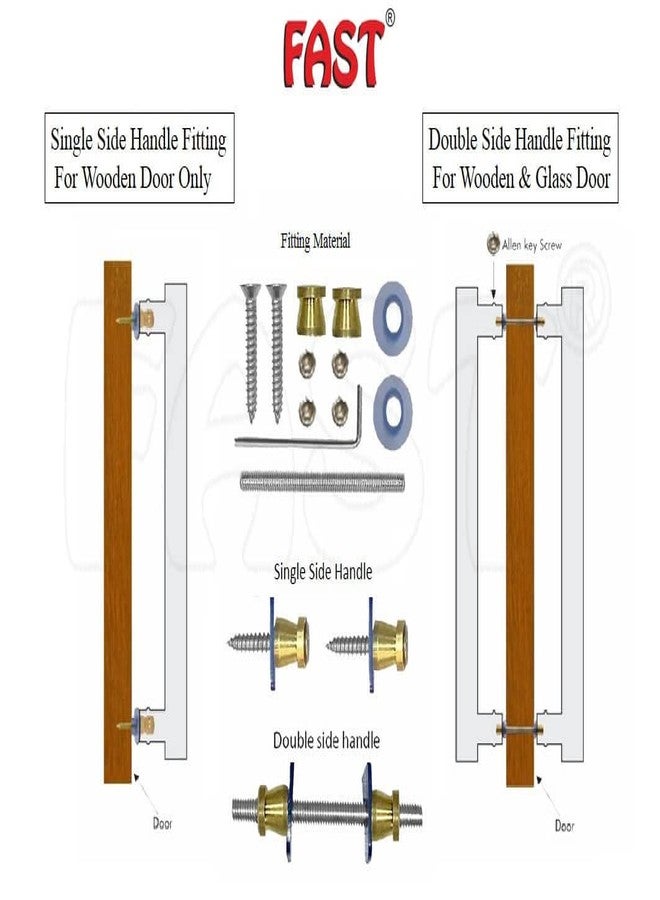 FAST®

Single Side Handle Fitting
For Wooden Door Only

Double Side Handle Fitting
For Wooden & Glass Door

Fitting Material

Allen key Screw

Single Side Handle

Double side handle

Door

Door